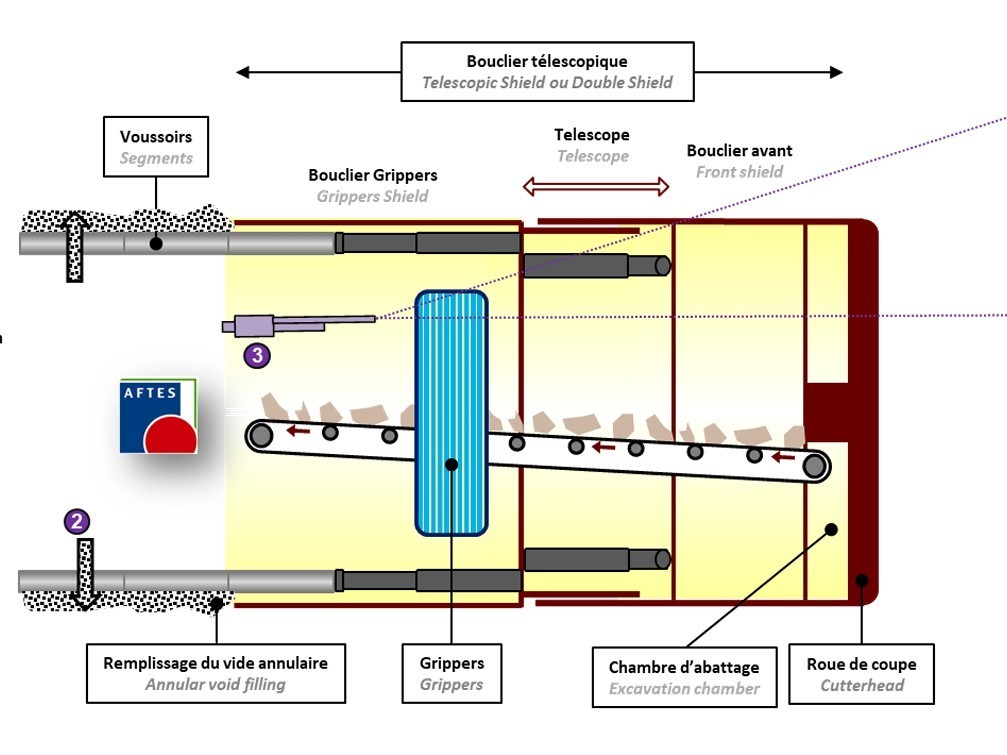 Bouclier télescopique
Telescopic Shield ou Double Shield

Voussoirs
Segments

Bouclier Grippers
Grippers Shield

Telescope
Telescope

Bouclier avant
Front shield

3

AFTES

2

Remplissage du vide annulaire
Annular void filling

Grippers
Grippers

Chambre d'abattage
Excavation chamber

Roue de coupe
Cutterhead