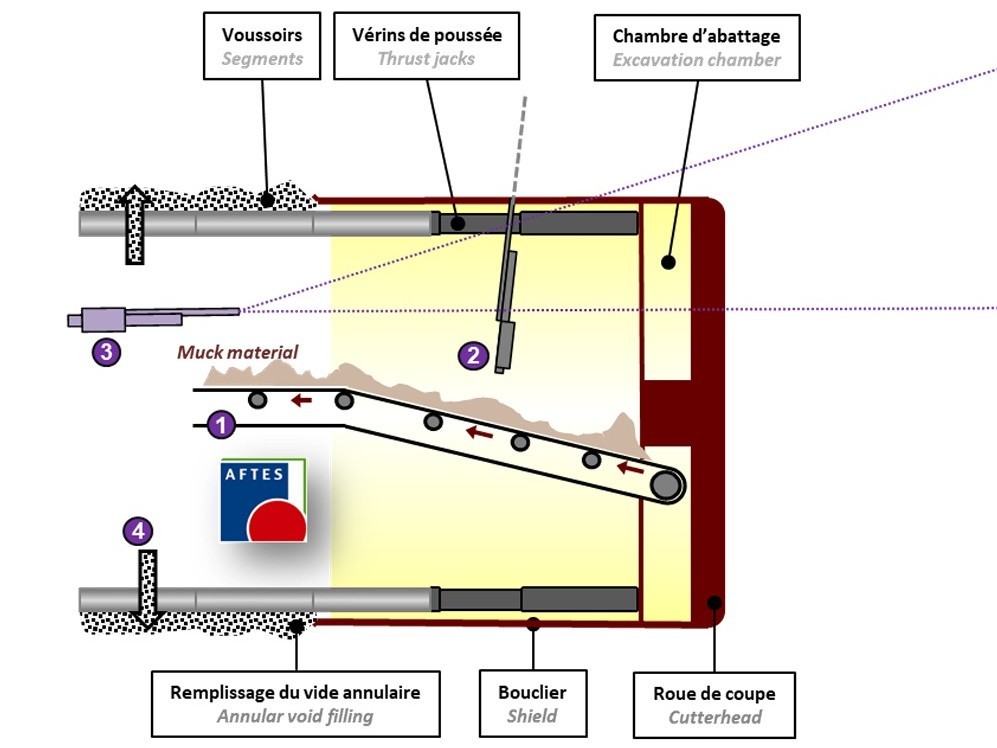 Voussoirs
Segments

Vérins de poussée
Thrust jacks

Chambre d'abattage
Excavation chamber

3

Muck material

2

1

AFTES

4

Remplissage du vide annulaire
Annular void filling

Bouclier
Shield

Roue de coupe
Cutterhead